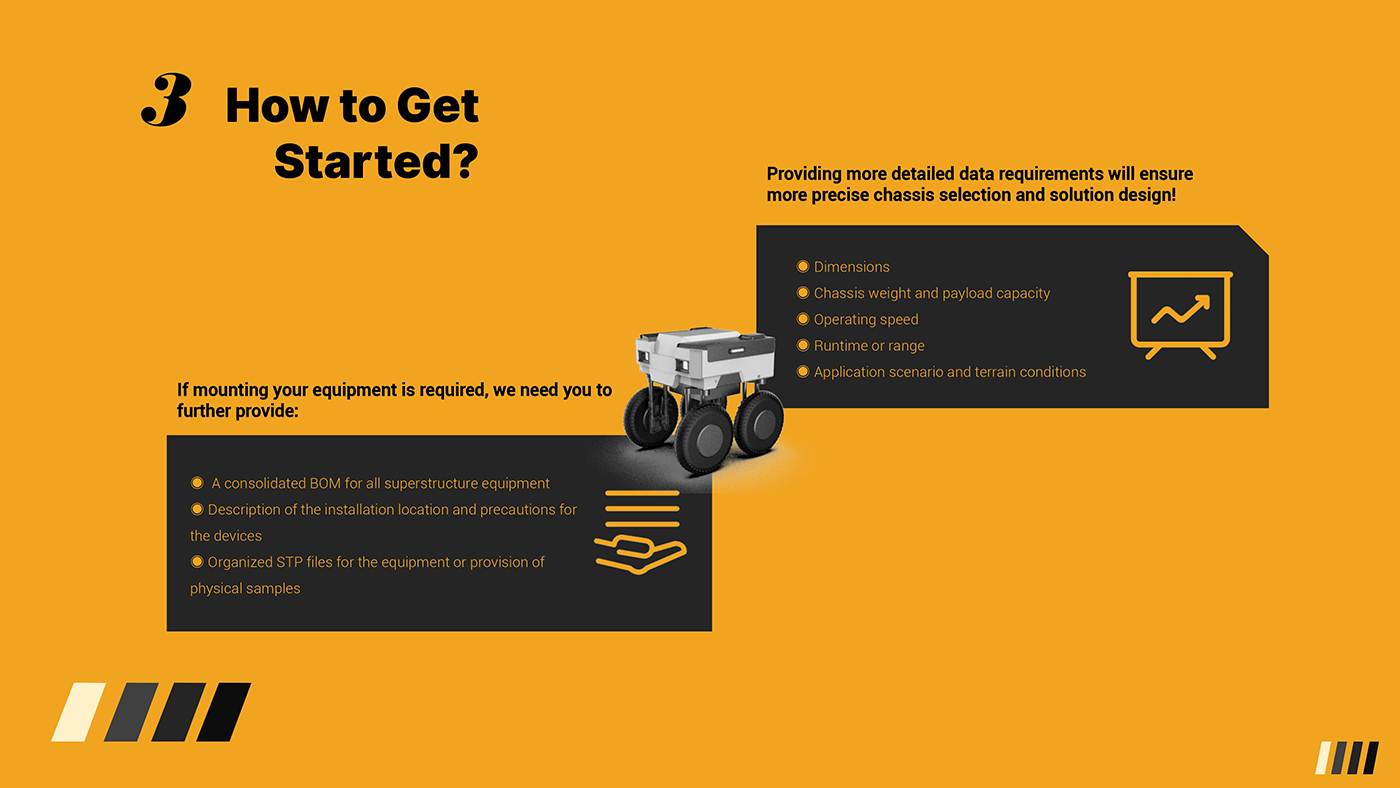 3 How to Get Started?

Providing more detailed data requirements will ensure more precise chassis selection and solution design!

Dimensions
Chassis weight and payload capacity
Operating speed
Runtime or range
Application scenario and terrain conditions

If mounting your equipment is required, we need you to further provide:

A consolidated BOM for all superstructure equipment
Description of the installation location and precautions for the devices
Organized STP files for the equipment or provision of physical samples